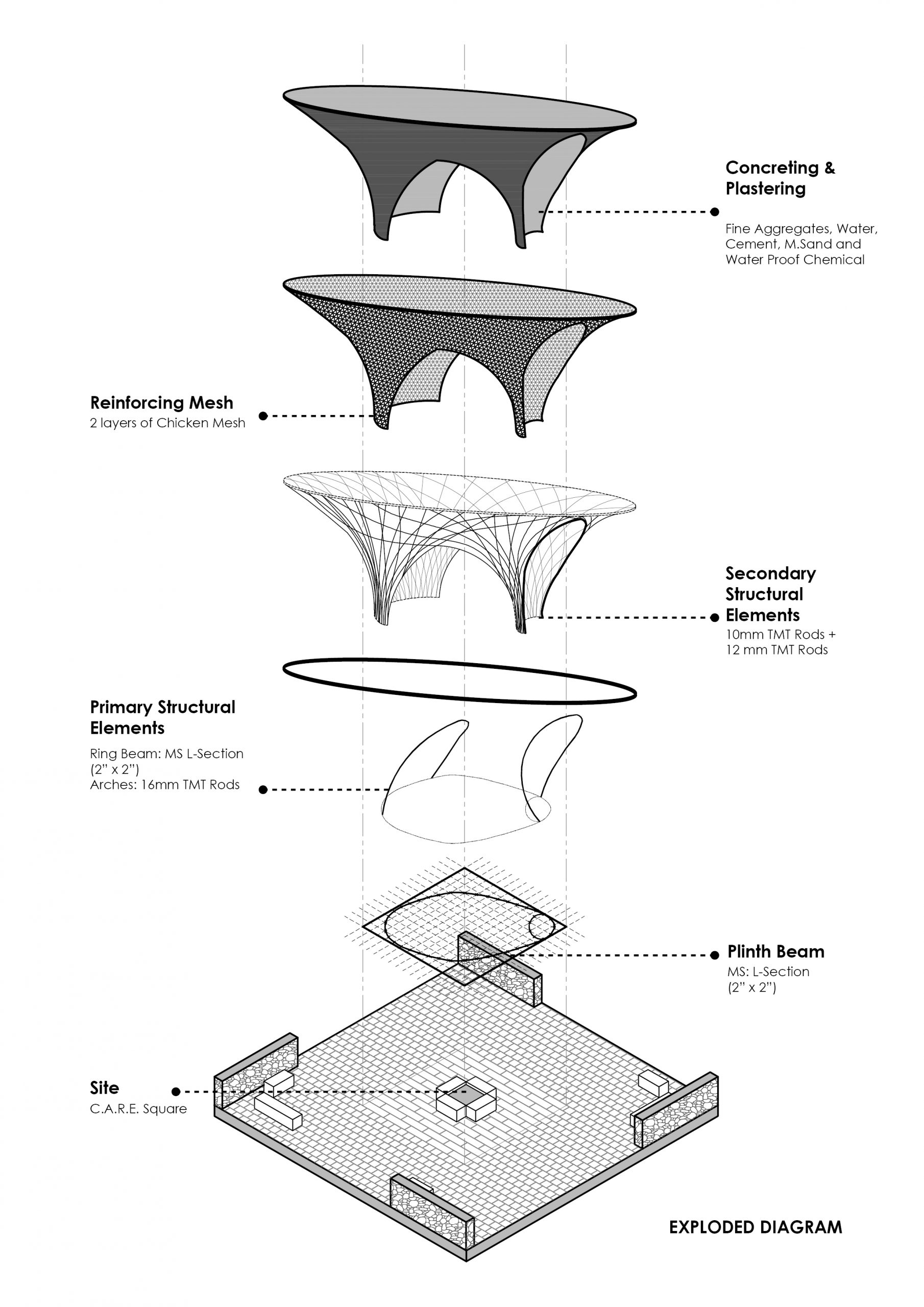 Concreting & Plastering
Fine Aggregates, Water, Cement, M.Sand and Water Proof Chemical

Reinforcing Mesh
2 layers of Chicken Mesh

Secondary Structural Elements
10mm TMT Rods + 12 mm TMT Rods

Primary Structural Elements
Ring Beam: MS L-Section (2" x 2")
Arches: 16mm TMT Rods

Plinth Beam
MS: L-Section (2" x 2")

Site
C.A.R.E. Square

EXPLODED DIAGRAM